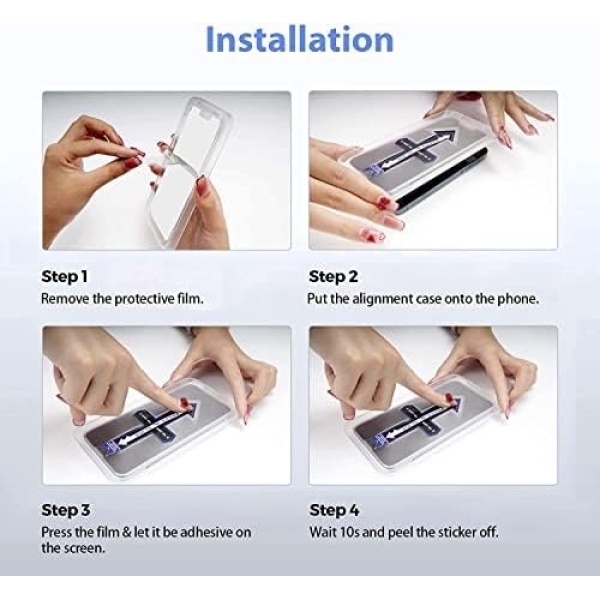 Installation

Step 1
Remove the protective film.

Step 2
Put the alignment case onto the phone.

Step 3
Press the film & let it be adhesive on the screen.

Step 4
Wait 10s and peel the sticker off.